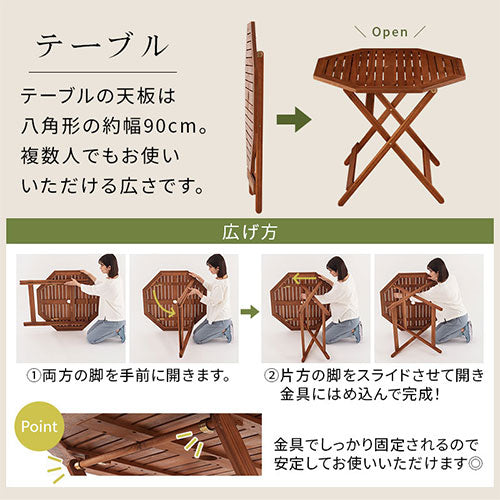 テーブル

テーブルの天板は八角形の約幅90cm。複数人でもお使いいただける広さです。

Open

広げ方

①両方の脚を手前に開きます。

②片方の脚をスライドさせて開き金具にはめ込んで完成！

Point

金具でしっかり固定されるので安定してお使いいただけます◎