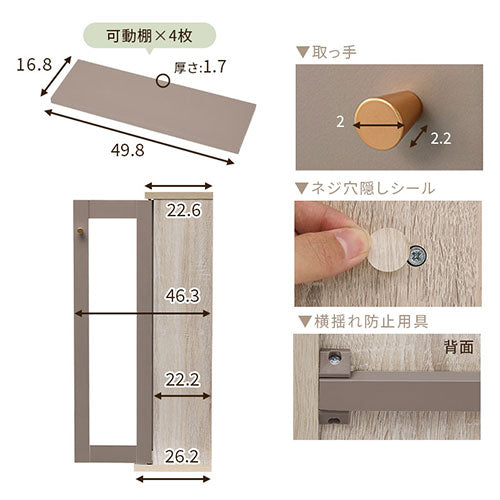 可動棚×4枚

16.8

厚さ:1.7

49.8

22.6

46.3

22.2

26.2

▼取っ手

2

2.2

▼ネジ穴隠しシール

▼横揺れ防止用具

背面